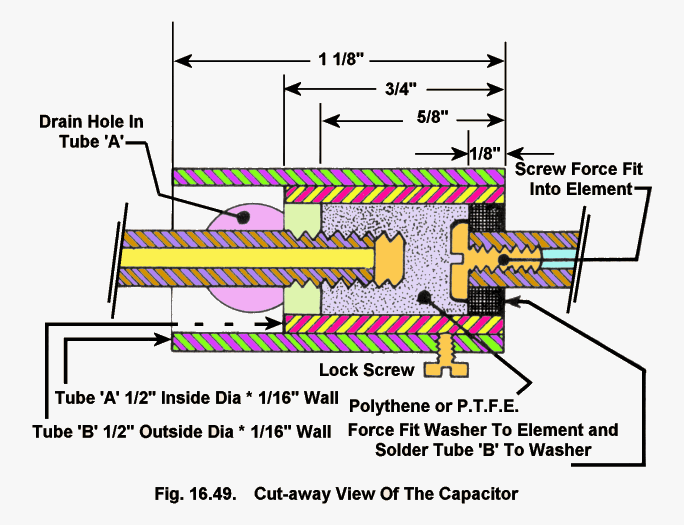 1 1/8"

3/4"

5/8"

1/8"

Drain Hole In Tube 'A'

Screw Force Fit Into Element

Lock Screw

Tube 'A' 1/2" Inside Dia * 1/16" Wall

Tube 'B' 1/2" Outside Dia * 1/16" Wall

Polythene or P.T.F.E.

Force Fit Washer To Element and Solder Tube 'B' To Washer

Fig. 16.49. Cut-away View Of The Capacitor